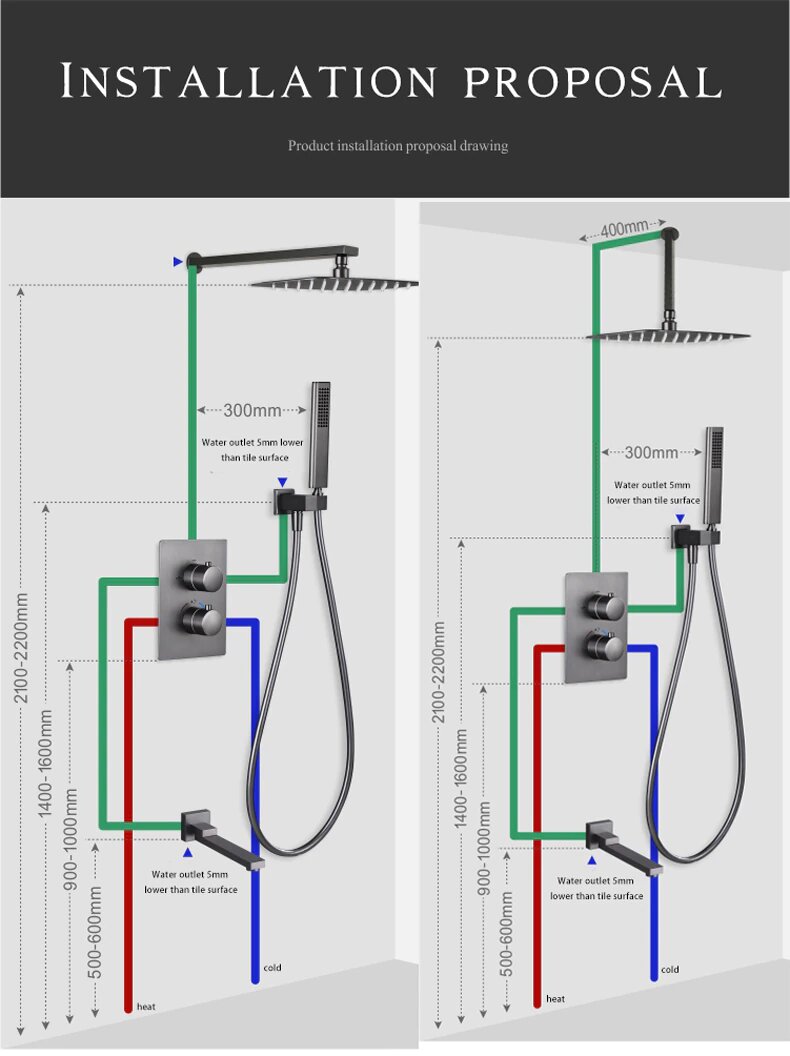 INSTALLATION PROPOSAL

Product installation proposal drawing

300mm

Water outlet 5mm lower than tile surface

2100-2200mm

1400-1600mm

900-1000mm

500-600mm

Water outlet 5mm lower than tile surface

cold

heat

400mm

300mm

Water outlet 5mm lower than tile surface

2100-2200mm

1400-1600mm

900-1000mm

500-600mm

Water outlet 5mm lower than tile surface

cold

heat