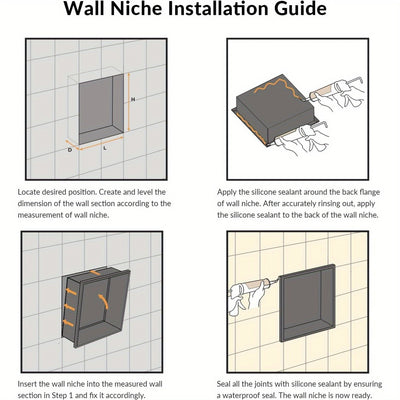 Wall Niche Installation Guide

H

D

L

Locate desired position. Create and level the dimension of the wall section according to the measurement of wall niche.

Apply the silicone sealant around the back flange of wall niche. After accurately rinsing out, apply the silicone sealant to the back of the wall niche.

Insert the wall niche into the measured wall section in Step 1 and fix it accordingly.

Seal all the joints with silicone sealant by ensuring a waterproof seal. The wall niche is now ready.