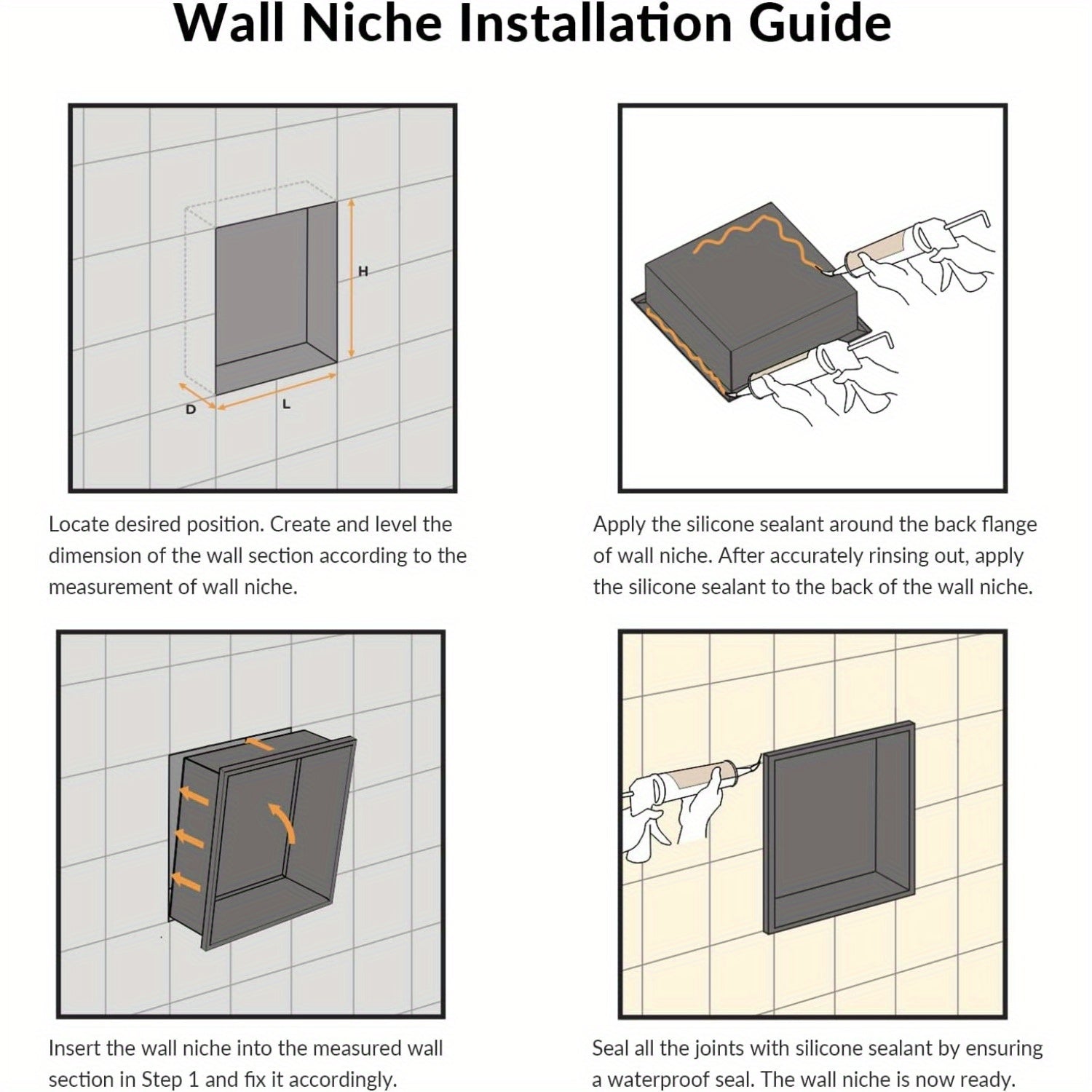 Wall Niche Installation Guide

H

D

L

Locate desired position. Create and level the dimension of the wall section according to the measurement of wall niche.

Apply the silicone sealant around the back flange of wall niche. After accurately rinsing out, apply the silicone sealant to the back of the wall niche.

Insert the wall niche into the measured wall section in Step 1 and fix it accordingly.

Seal all the joints with silicone sealant by ensuring a waterproof seal. The wall niche is now ready.